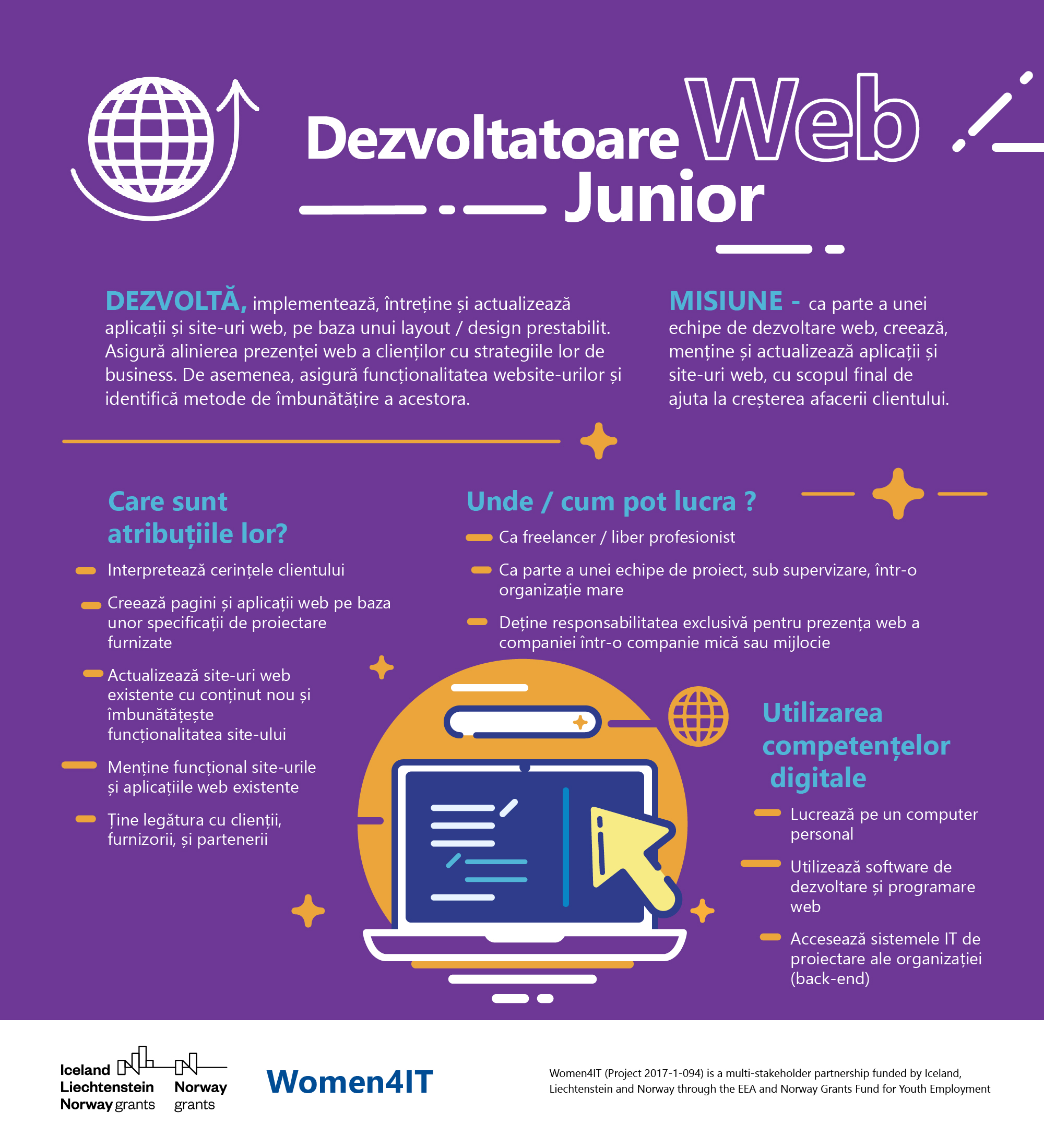 Dezvoltatoare Web Junior

DEZVOLTĂ, implementează, întreține și actualizează aplicații și site-uri web, pe baza unui layout / design prestabilit. Asigură alinierea prezenței web a clienților cu strategiile lor de business. De asemenea, asigură funcționalitatea website-urilor și identifică metode de îmbunătățire a acestora.

MISIUNE - ca parte a unei echipe de dezvoltare web, creează, menține și actualizează aplicații și site-uri web, cu scopul final de ajuta la creșterea afacerii clientului.

Care sunt atribuțiile lor?

Interpretează cerințele clientului

Creează pagini și aplicații web pe baza unor specificații de proiectare furnizate

Actualizează site-uri web existente cu conținut nou și îmbunătățește funcționalitatea site-ului

Menține funcțional site-urile și aplicațiile web existente

Ține legătura cu clienții, furnizorii, și partenerii

Unde / cum pot lucra ?

Ca freelancer / liber profesionist

Ca parte a unei echipe de proiect, sub supervizare, într-o organizație mare

Deține responsabilitatea exclusivă pentru prezența web a companiei într-o companie mică sau mijlocie

Utilizarea competențelor digitale

Lucrează pe un computer personal

Utilizează software de dezvoltare și programare web

Accesează sistemele IT de proiectare ale organizației (back-end)

Iceland Liechtenstein Norway grants

Norway grants

Women4IT

Women4IT (Project 2017-1-094) is a multi-stakeholder partnership funded by Iceland, Liechtenstein and Norway through the EEA and Norway Grants Fund for Youth Employment